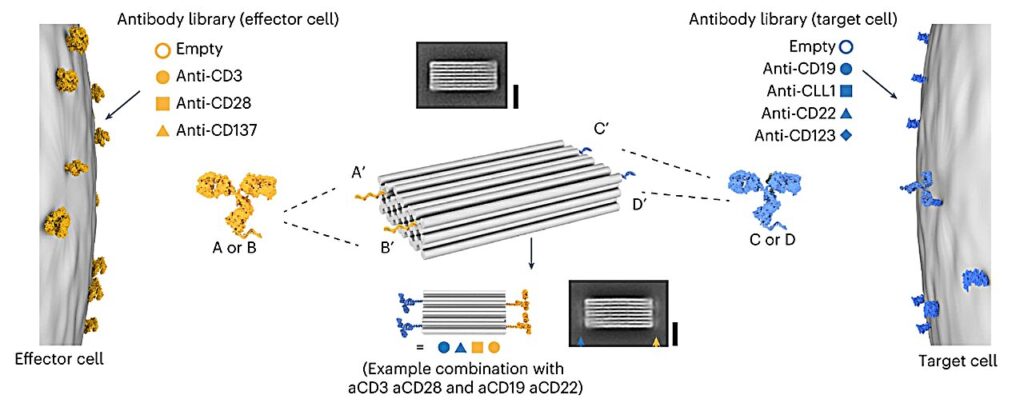 Antibody library (effector cell)

Empty

Anti-CD3

Anti-CD28

Anti-CD137

Antibody library (target cell)

Empty

Anti-CD19

Anti-CLL1

Anti-CD22

Anti-CD123

A′

B′

C′

D′

A or B

C or D

=

(Example combination with aCD3 aCD28 and aCD19 aCD22)

Effector cell

Target cell